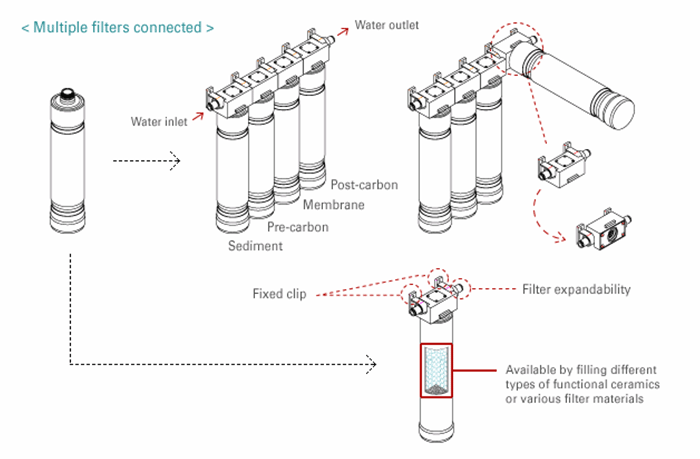 < Multiple filters connected >

Water outlet

Water inlet

Post-carbon

Membrane

Pre-carbon

Sediment

Fixed clip

Filter expandability

Available by filling different types of functional ceramics or various filter materials