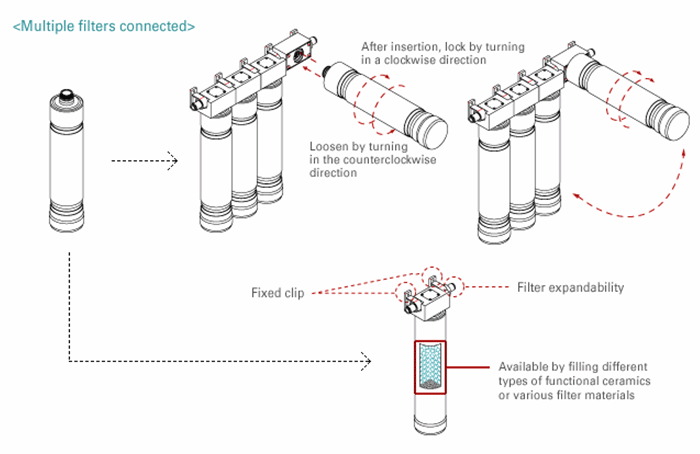 <Multiple filters connected>

After insertion, lock by turning in a clockwise direction

Loosen by turning in the counterclockwise direction

Fixed clip

Filter expandability

Available by filling different types of functional ceramics or various filter materials